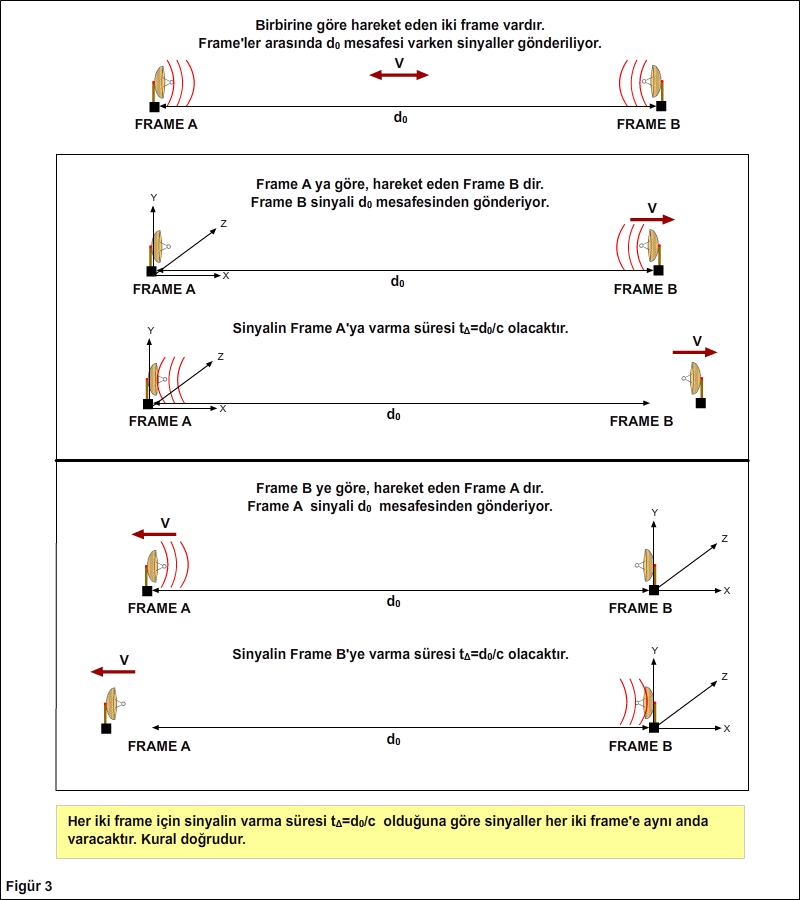 Birbirine göre hareket eden iki frame vardır.
Frame'ler arasında $d_0$ mesafesi varken sinyaller gönderiliyor.

V

FRAME A

$d_0$

FRAME B

Frame A ya göre, hareket eden Frame B dir.
Frame B sinyali $d_0$ mesafesinden gönderiyor.

Y
Z
X
V

FRAME A

$d_0$

FRAME B

Sinyalin Frame A'ya varma süresi $t_\Delta=d_0/c$ olacaktır.

Y
Z
X
V

FRAME A

$d_0$

FRAME B

Frame B ye göre, hareket eden Frame A dır.
Frame A sinyali $d_0$ mesafesinden gönderiyor.

V
Y
Z
X

FRAME A

$d_0$

FRAME B

Sinyalin Frame B'ye varma süresi $t_\Delta=d_0/c$ olacaktır.

V
Y
Z
X

FRAME A

$d_0$

FRAME B

Her iki frame için sinyalin varma süresi $t_\Delta=d_0/c$ olduğuna göre sinyaller her iki frame'e aynı anda varacaktır. Kural doğrudur.

Figür 3