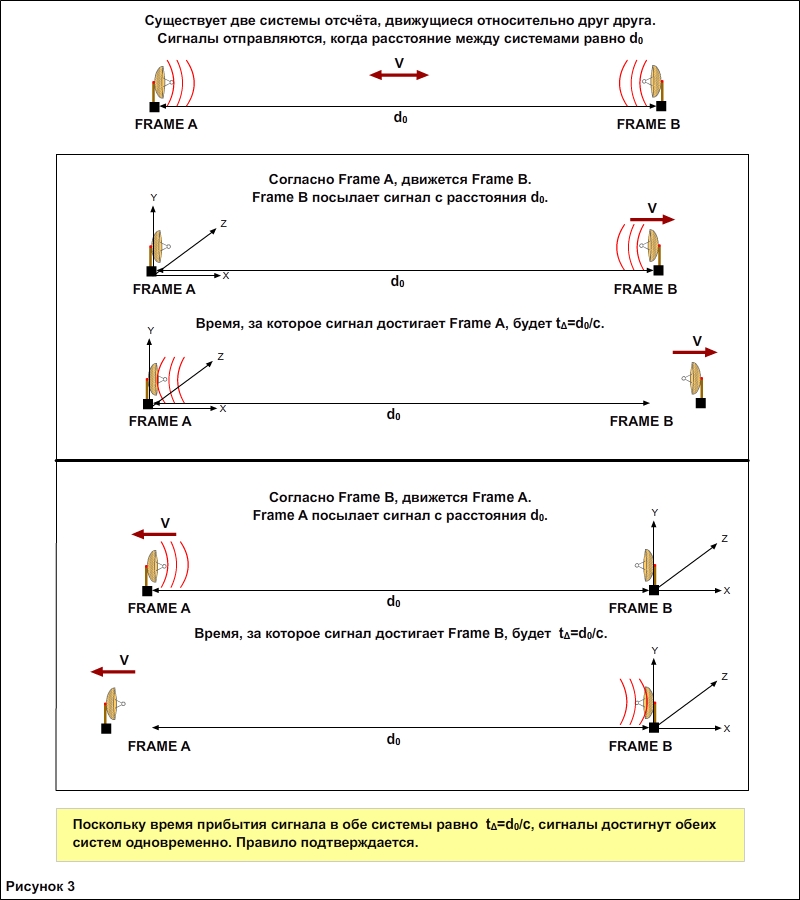 Существует две системы отсчёта, движущиеся относительно друг друга.
Сигналы отправляются, когда расстояние между системами равно $d_0$

V

FRAME A $d_0$ FRAME B

Согласно Frame A, движется Frame B.
Frame B посылает сигнал с расстояния $d_0$.

Y Z X V

FRAME A $d_0$ FRAME B

Время, за которое сигнал достигает Frame A, будет $t_\Delta=d_0/c$.

Y Z X V

FRAME A $d_0$ FRAME B

Согласно Frame B, движется Frame A.
Frame A посылает сигнал с расстояния $d_0$.

V Y Z X

FRAME A $d_0$ FRAME B

Время, за которое сигнал достигает Frame B, будет $t_\Delta=d_0/c$.

V Y Z X

FRAME A $d_0$ FRAME B

Поскольку время прибытия сигнала в обе системы равно $t_\Delta=d_0/c$, сигналы достигнут обеих систем одновременно. Правило подтверждается.

Рисунок 3